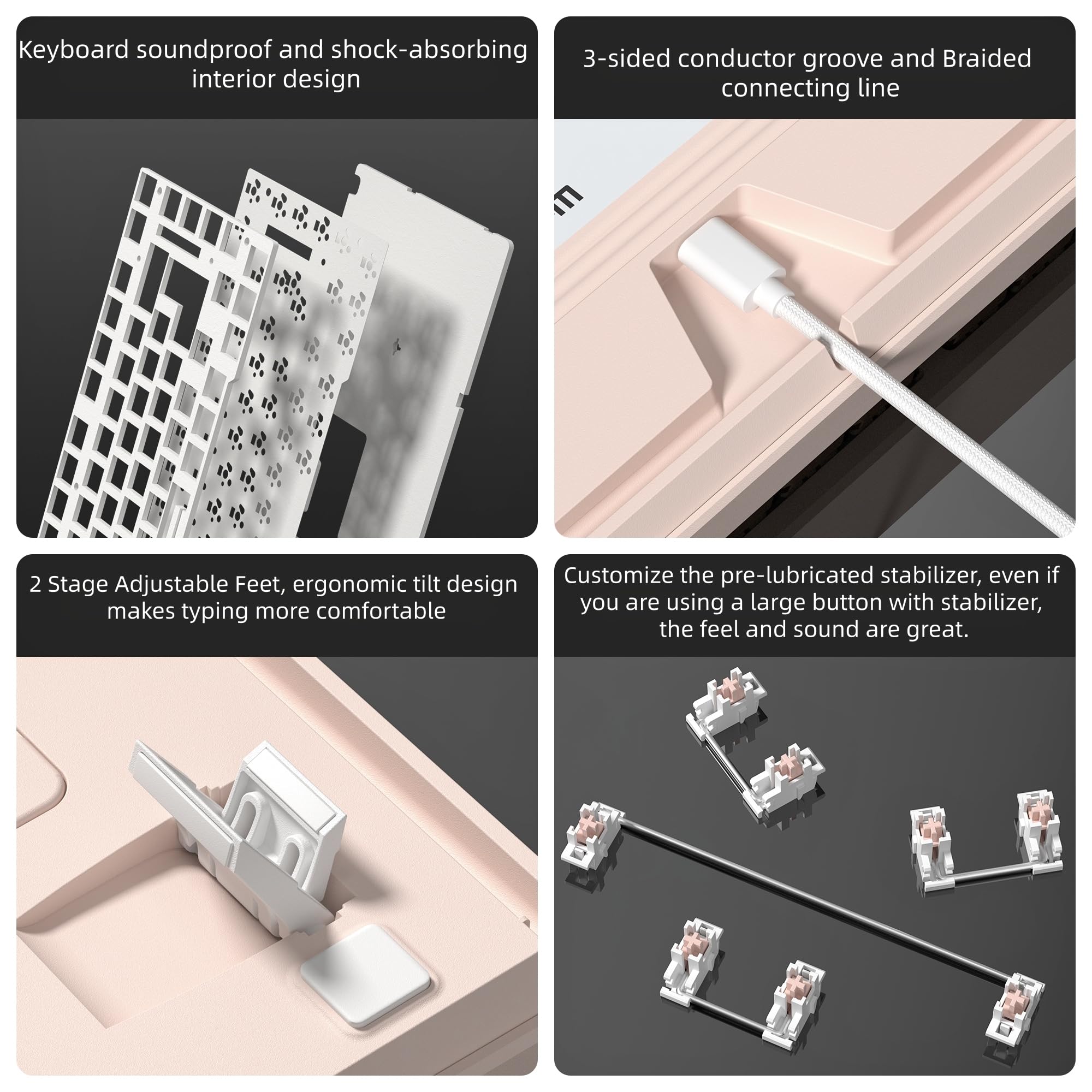 Keyboard soundproof and shock-absorbing interior design

3-sided conductor groove and Braided connecting line

2 Stage Adjustable Feet, ergonomic tilt design makes typing more comfortable

Customize the pre-lubricated stabilizer, even if you are using a large button with stabilizer, the feel and sound are great.